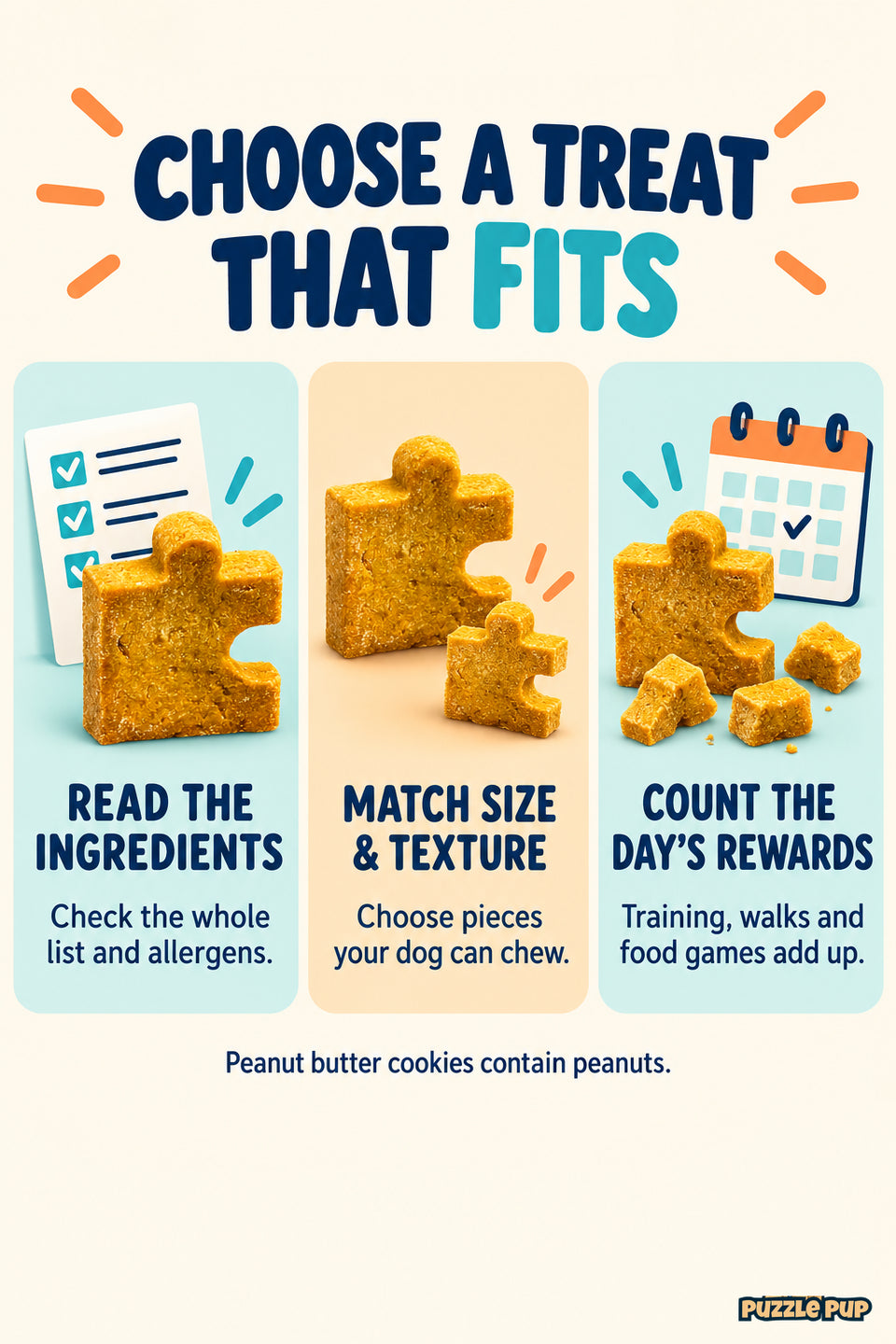 CHOOSE A TREAT THAT FITS

READ THE INGREDIENTS

Check the whole list and allergens.

MATCH SIZE & TEXTURE

Choose pieces your dog can chew.

COUNT THE DAY'S REWARDS

Training, walks and food games add up.

Peanut butter cookies contain peanuts.

PUZZLE PUP